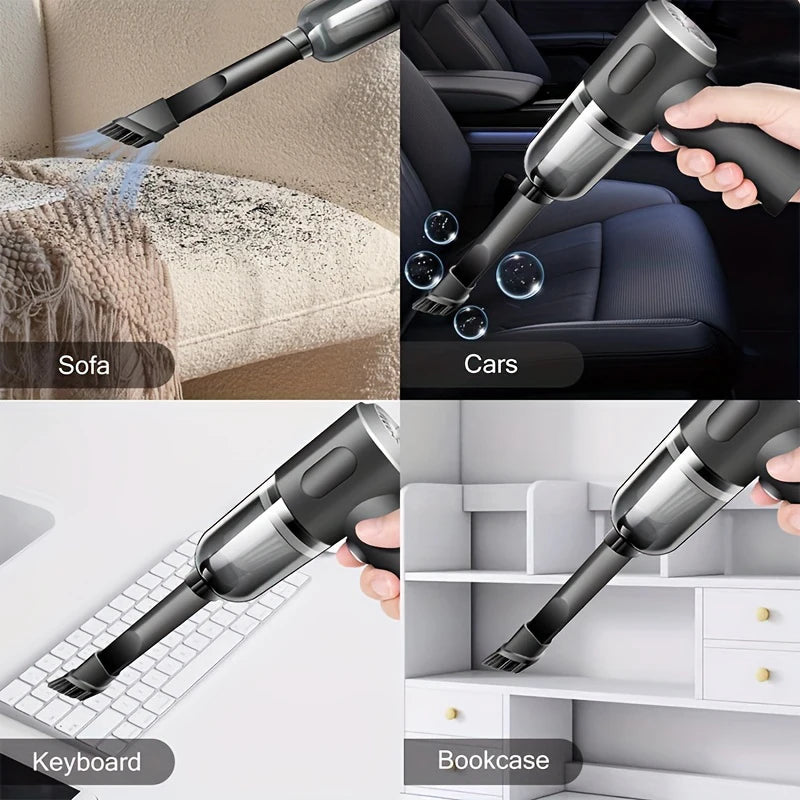 Sofa

Cars

Keyboard

Bookcase